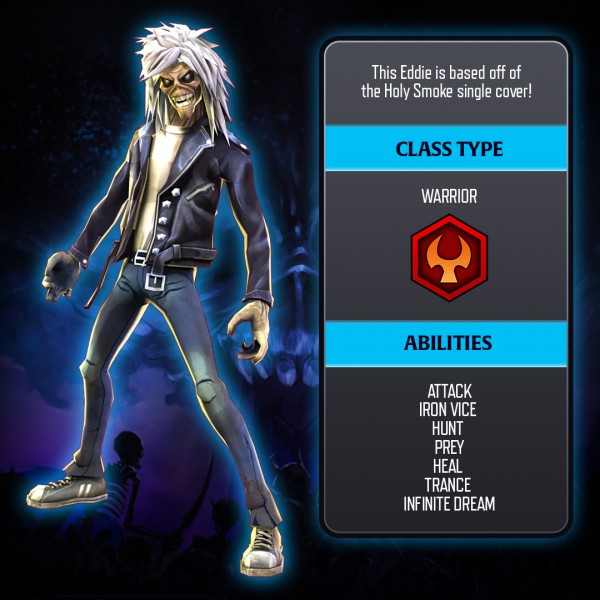 This Eddie is based off of the Holy Smoke single cover!

CLASS TYPE

WARRIOR

ABILITIES

ATTACK
IRON VICE
HUNT
PREY
HEAL
TRANCE
INFINITE DREAM